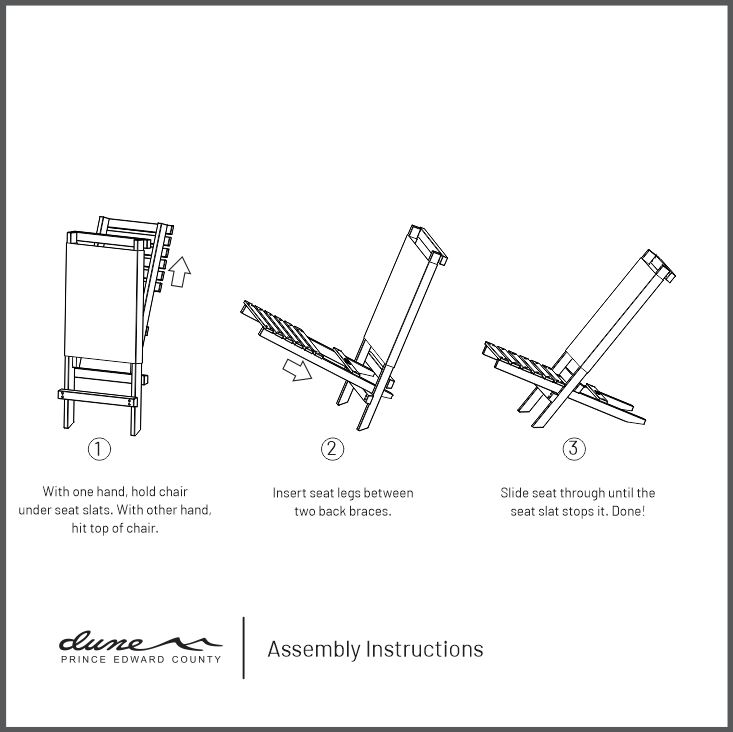 1

With one hand, hold chair under seat slats. With other hand, hit top of chair.

2

Insert seat legs between two back braces.

3

Slide seat through until the seat slat stops it. Done!

dune
PRINCE EDWARD COUNTY

Assembly Instructions